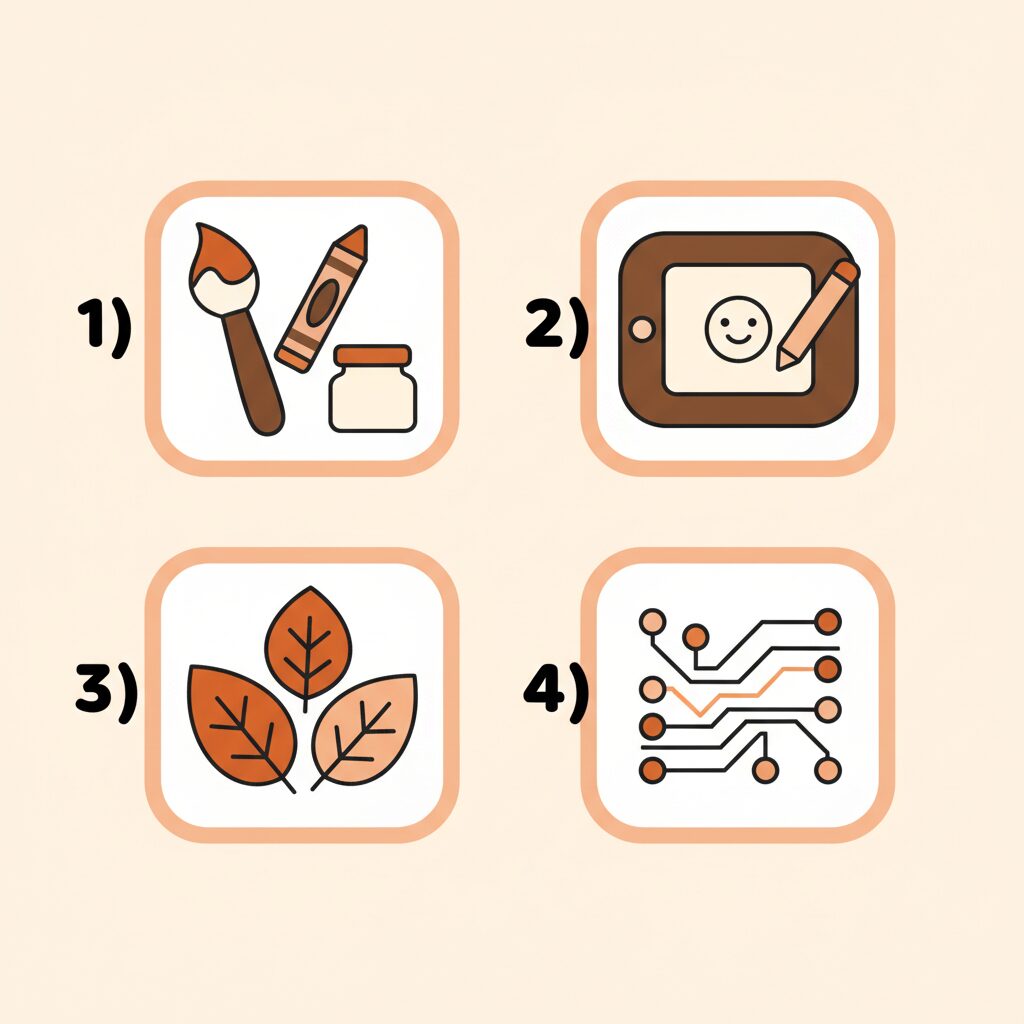 1)

2)

3)

4)